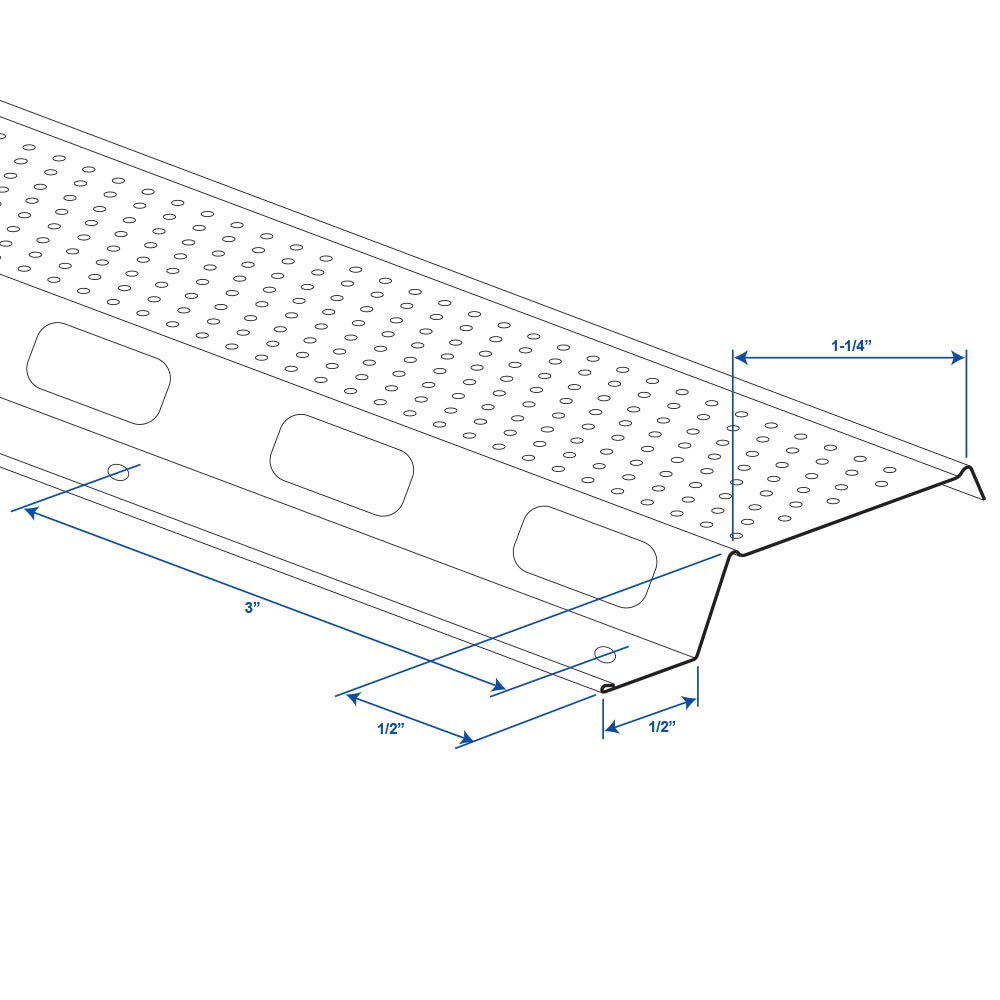 1-1/4”

3”

1/2”

1/2”