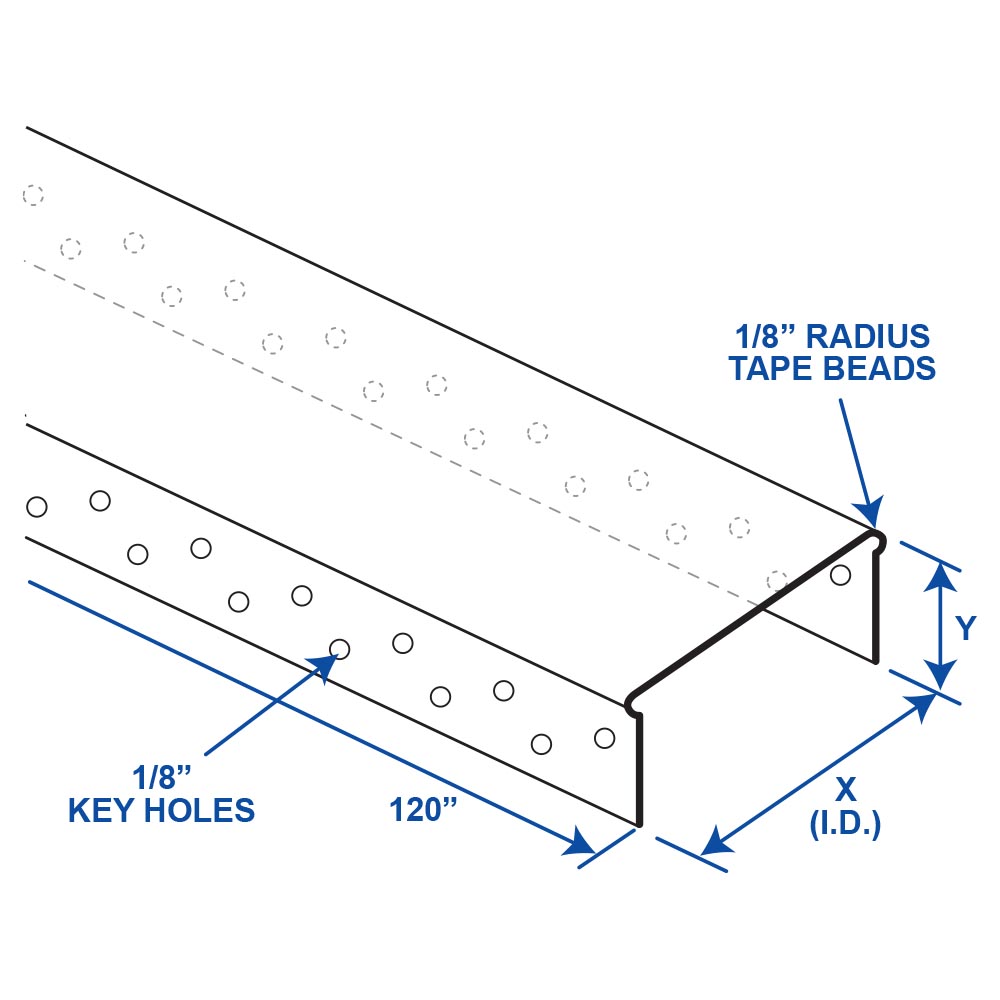 1/8” RADIUS TAPE BEADS

Y

1/8” KEY HOLES

120”

X (I.D.)