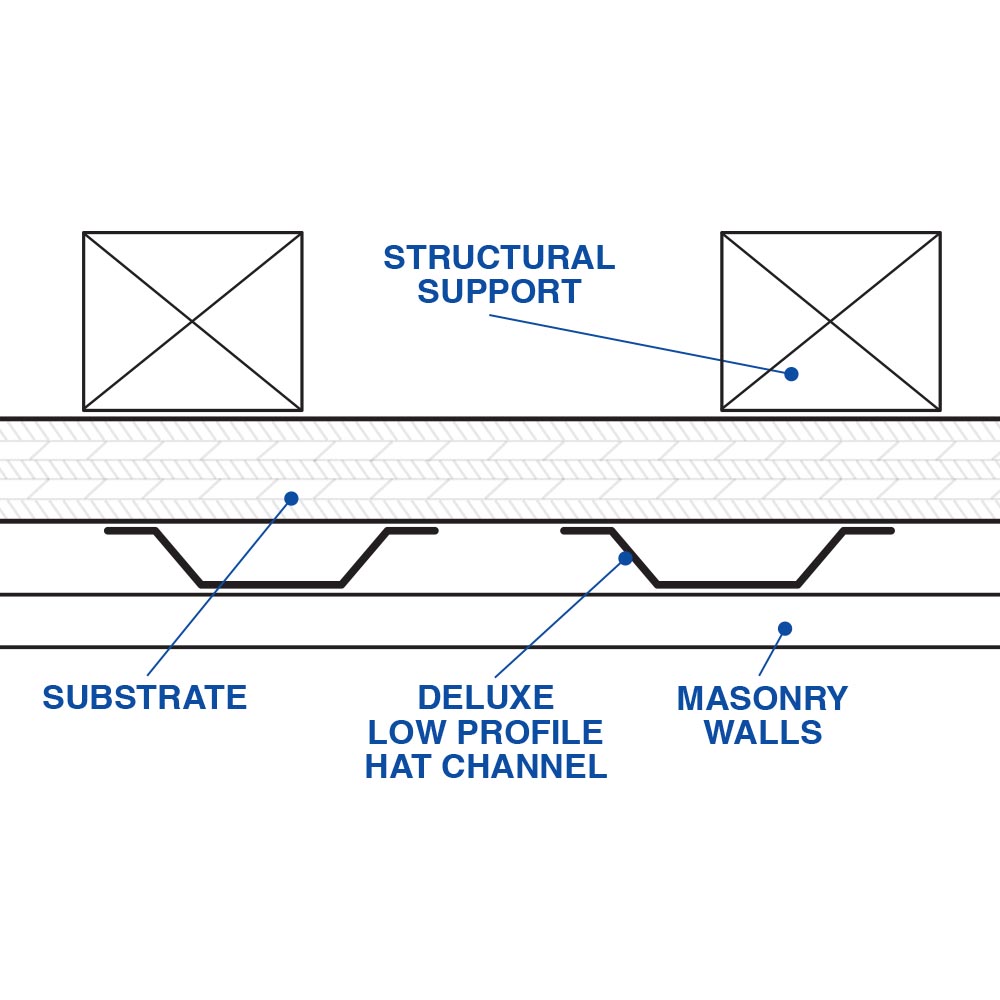 STRUCTURAL SUPPORT

SUBSTRATE

DELUXE LOW PROFILE HAT CHANNEL

MASONRY WALLS