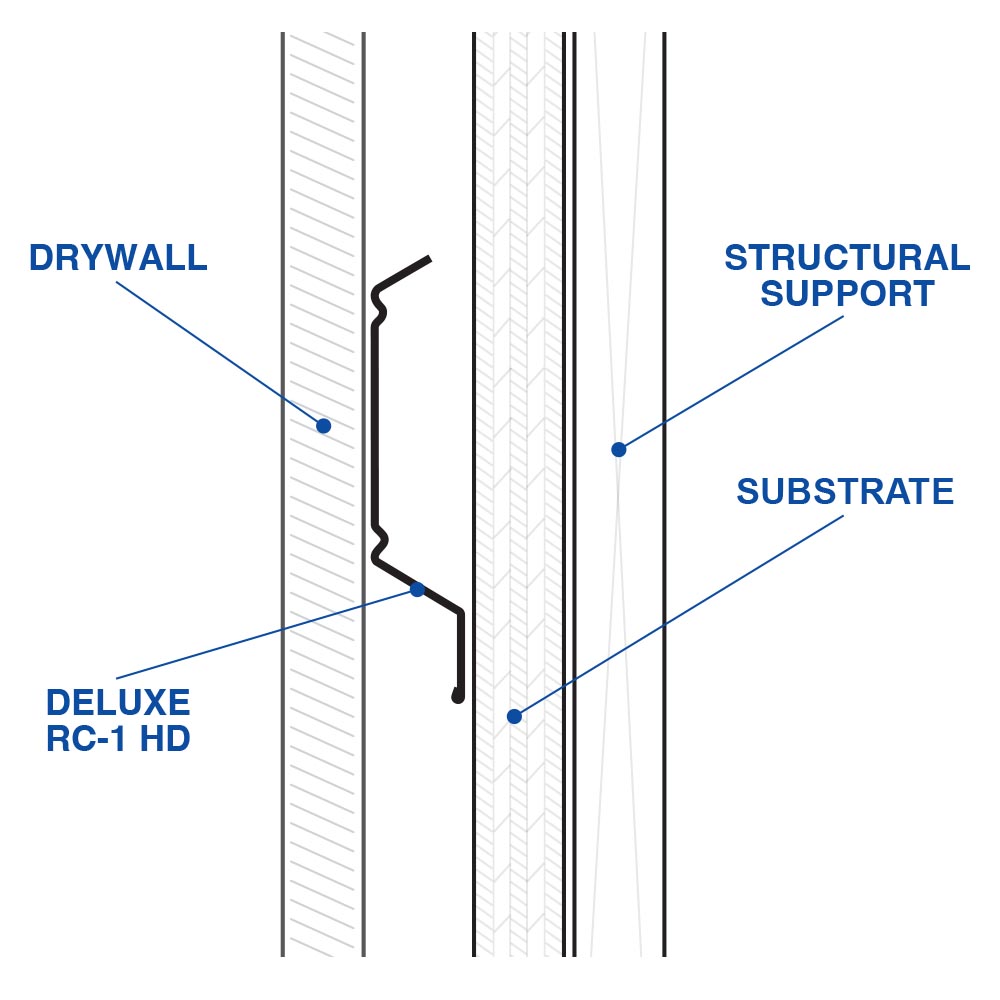 DRYWALL

STRUCTURAL SUPPORT

SUBSTRATE

DELUXE RC-1 HD