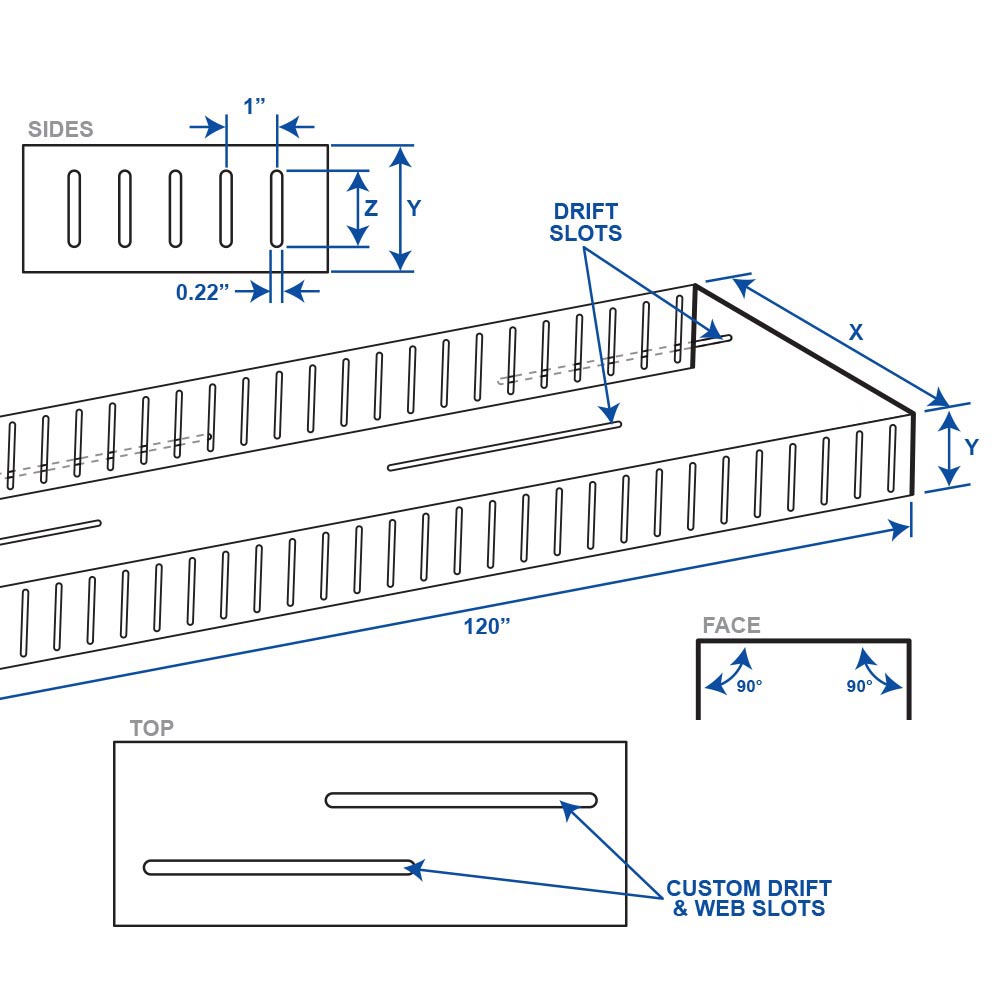 SIDES

1"

Z

Y

0.22"

DRIFT SLOTS

X

Y

120"

FACE

90°

90°

TOP

CUSTOM DRIFT & WEB SLOTS