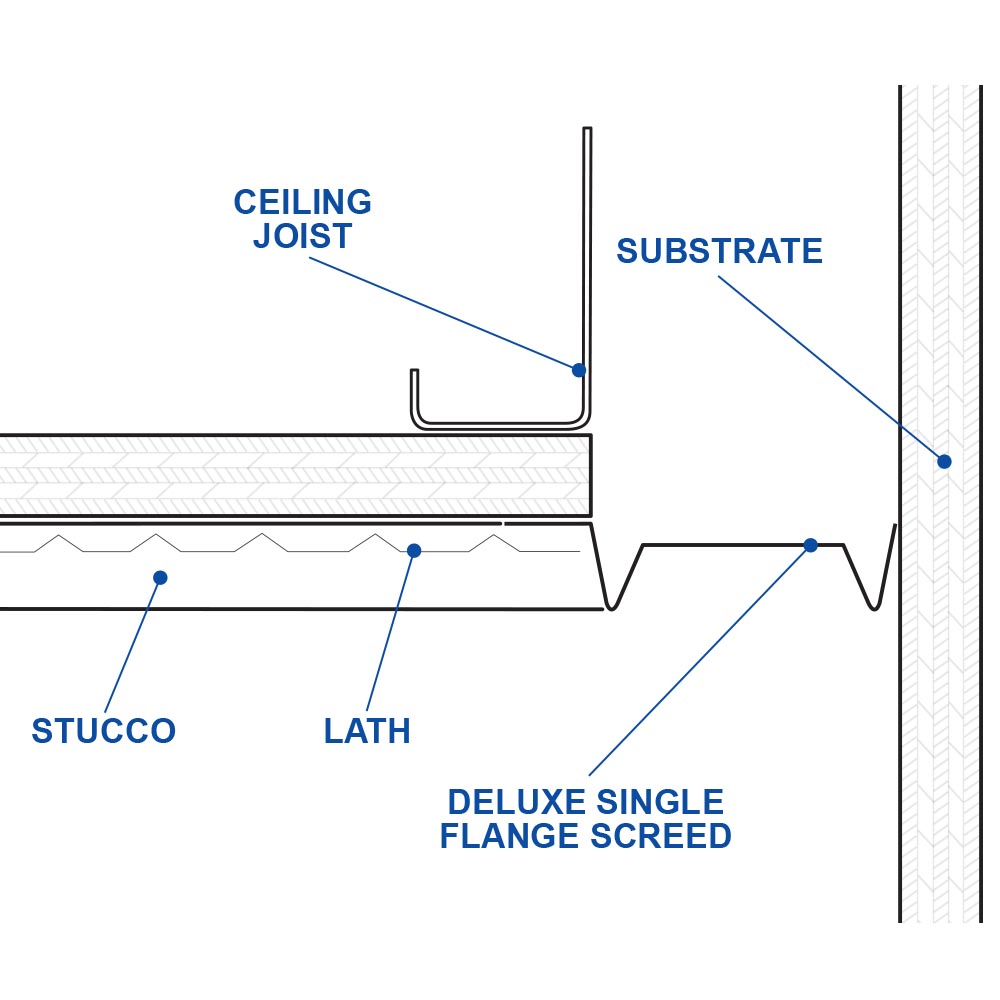 CEILING JOIST

SUBSTRATE

STUCCO

LATH

DELUXE SINGLE FLANGE SCREED