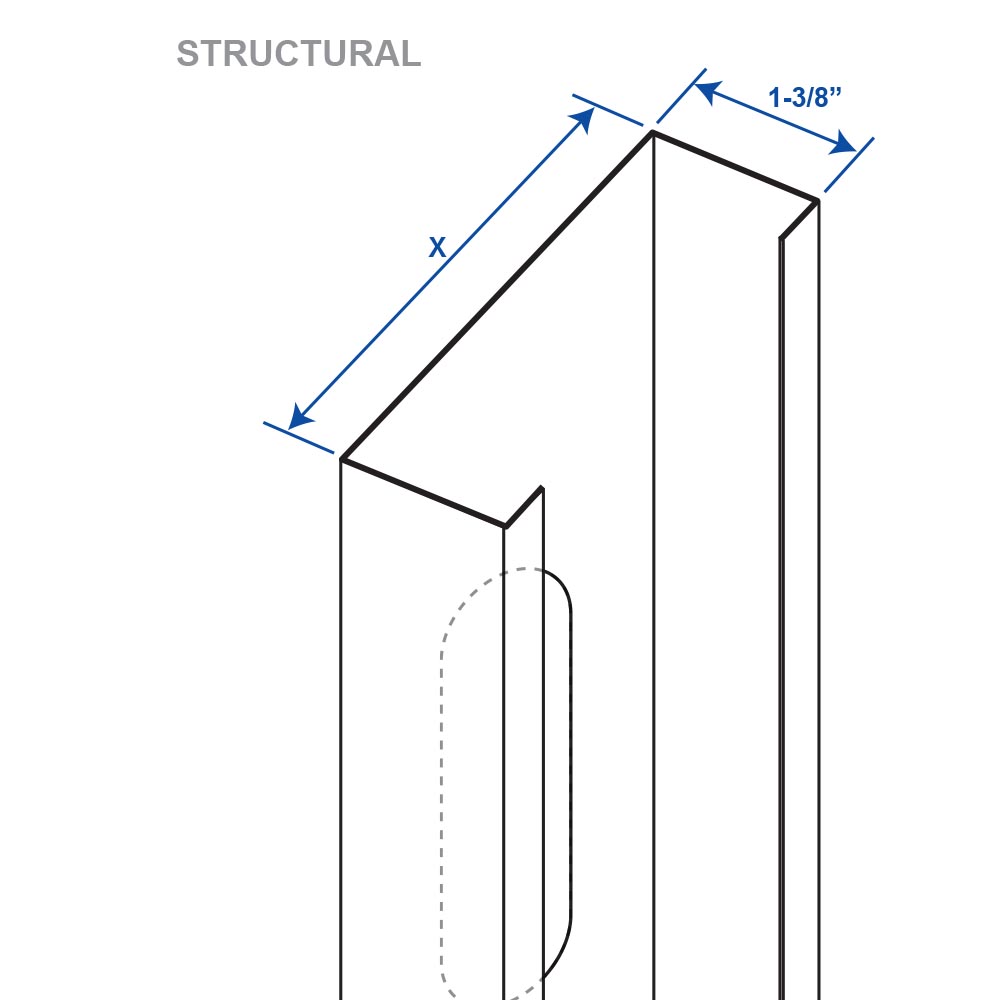 STRUCTURAL

1-3/8”

X