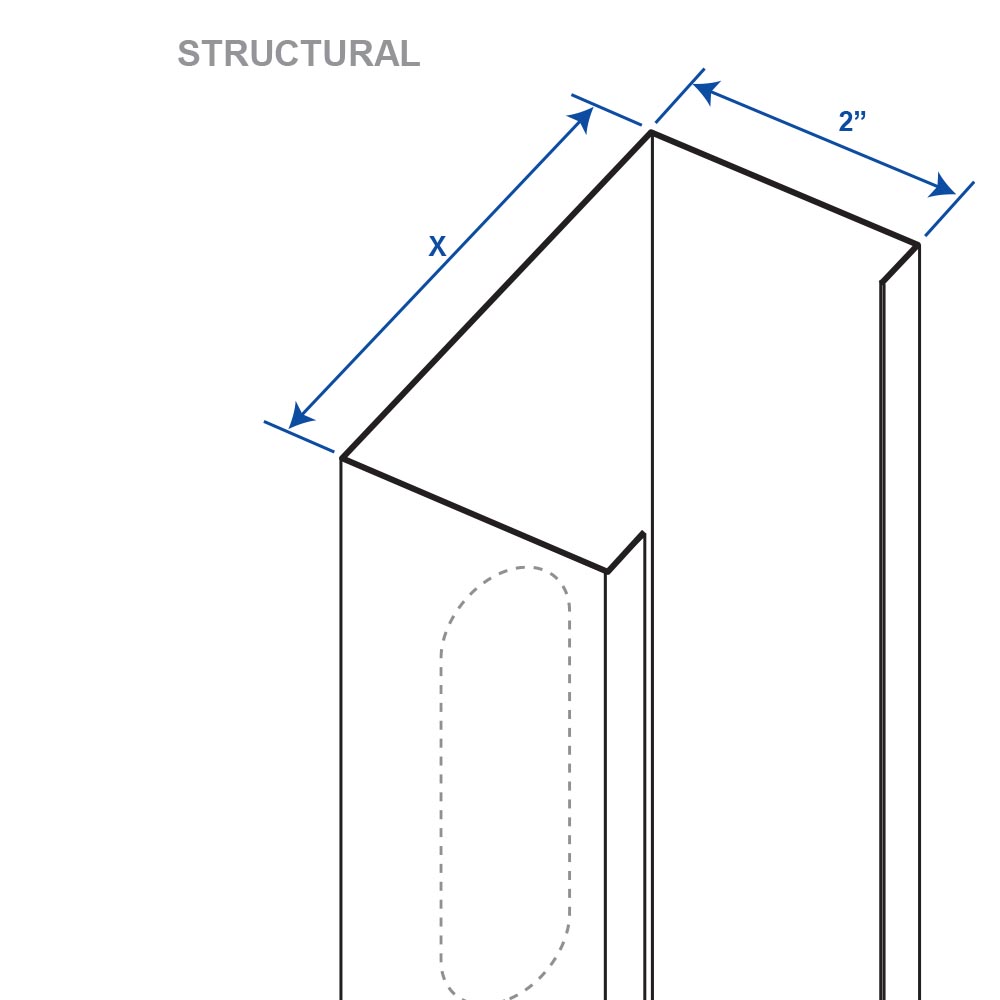 STRUCTURAL

X

2”