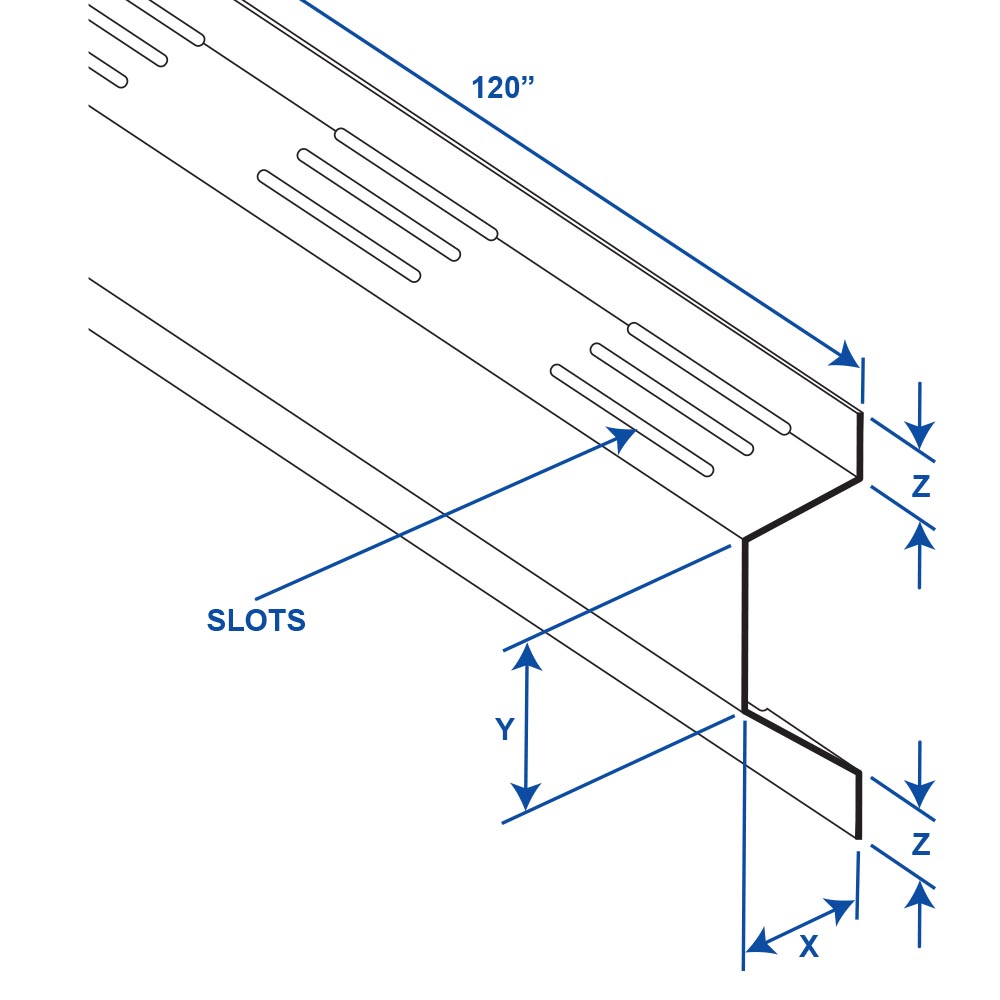 120”

Z

SLOTS

Y

Z

X