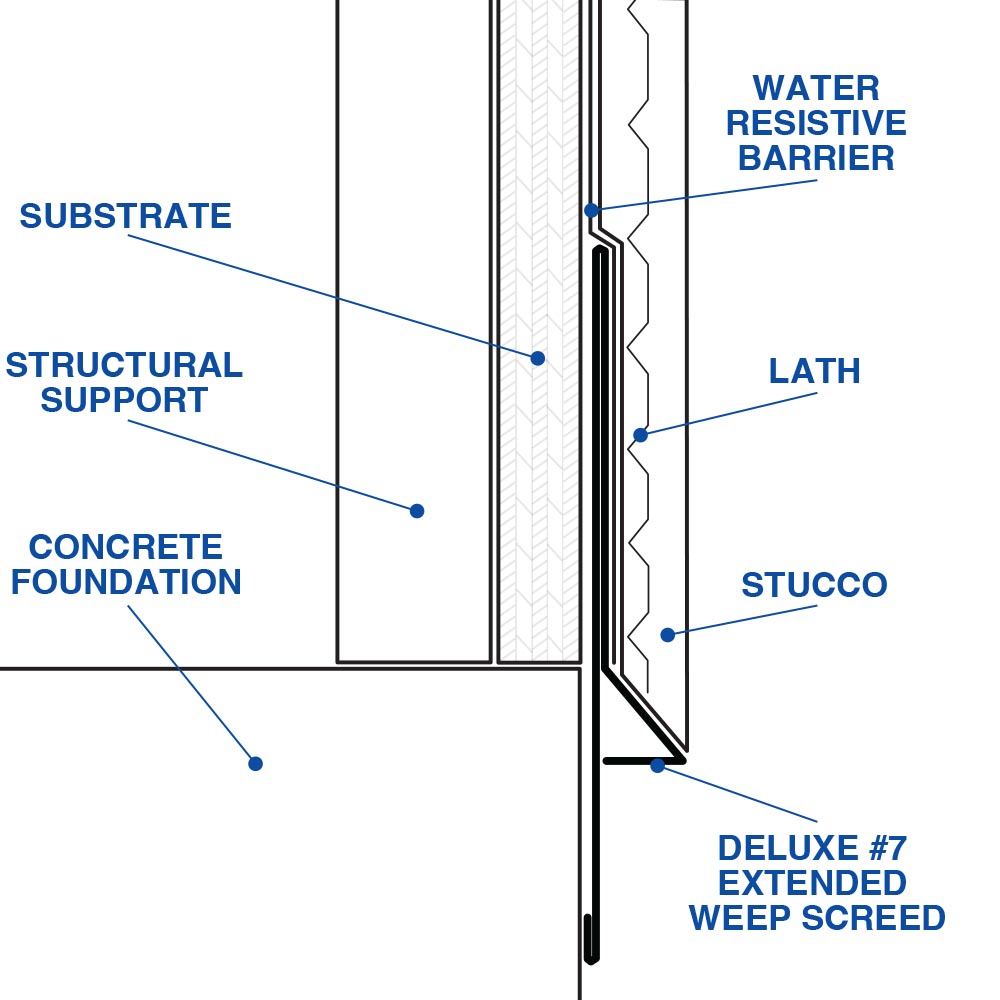 WATER RESISTIVE BARRIER

SUBSTRATE

STRUCTURAL SUPPORT

LATH

CONCRETE FOUNDATION

STUCCO

DELUXE #7 EXTENDED WEEP SCREED