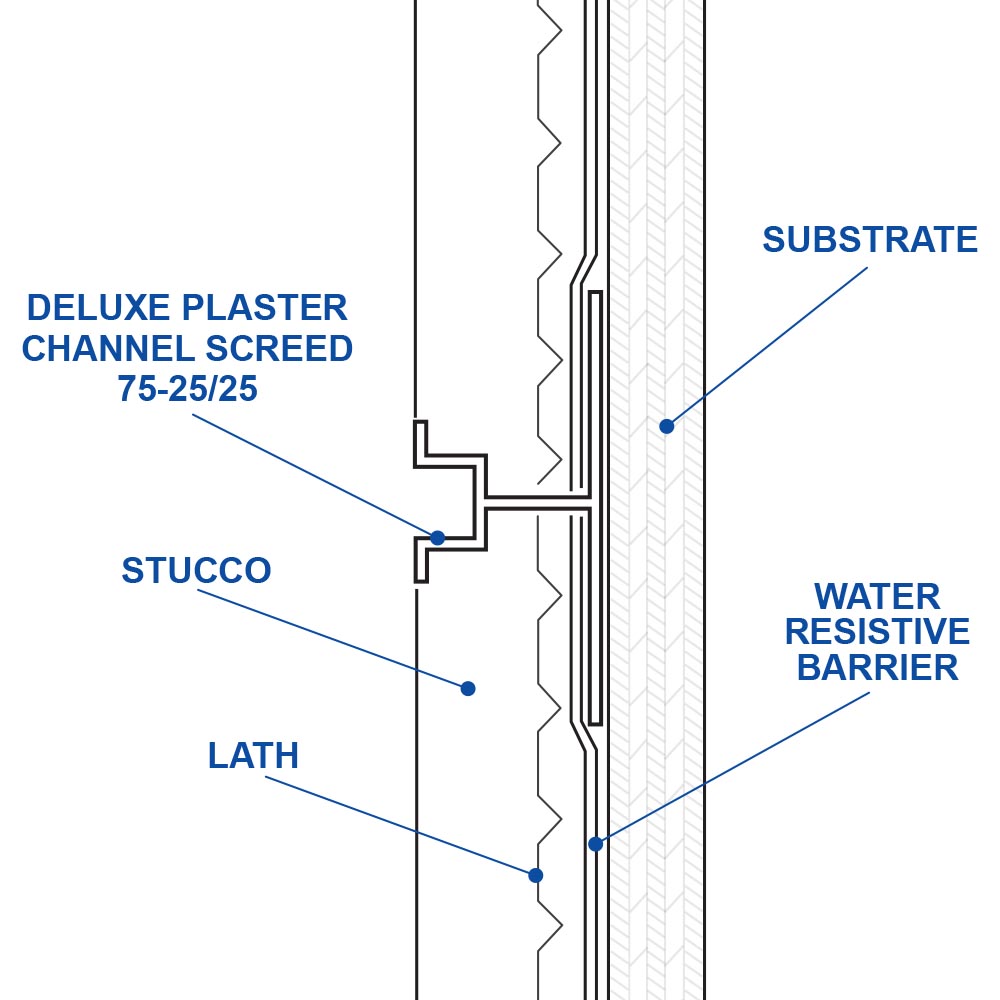 SUBSTRATE

DELUXE PLASTER CHANNEL SCREED 75-25/25

STUCCO

WATER RESISTIVE BARRIER

LATH